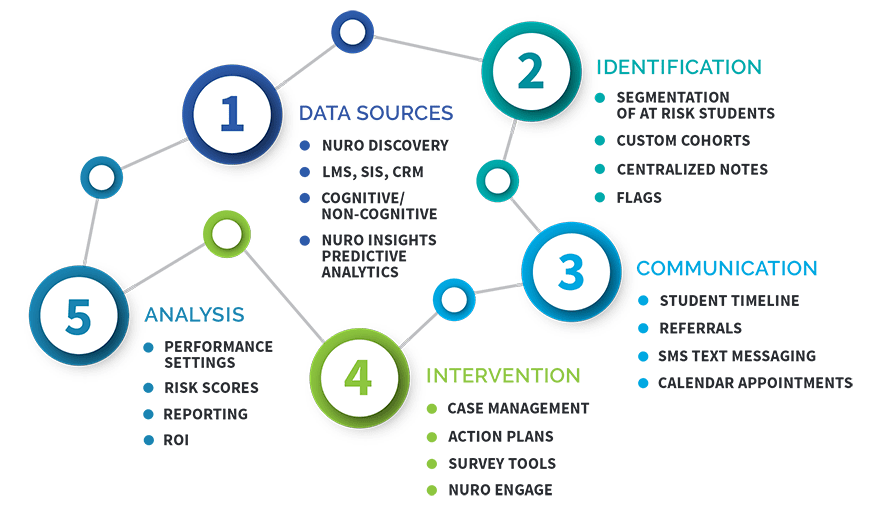 1

DATA SOURCES

NURO DISCOVERY

LMS, SIS, CRM

COGNITIVE/ NON-COGNITIVE

NURO INSIGHTS PREDICTIVE ANALYTICS

2

IDENTIFICATION

SEGMENTATION OF AT RISK STUDENTS

CUSTOM COHORTS

CENTRALIZED NOTES

FLAGS

3

COMMUNICATION

STUDENT TIMELINE

REFERRALS

SMS TEXT MESSAGING

CALENDAR APPOINTMENTS

4

INTERVENTION

CASE MANAGEMENT

ACTION PLANS

SURVEY TOOLS

NURO ENGAGE

5

ANALYSIS

PERFORMANCE SETTINGS

RISK SCORES

REPORTING

ROI